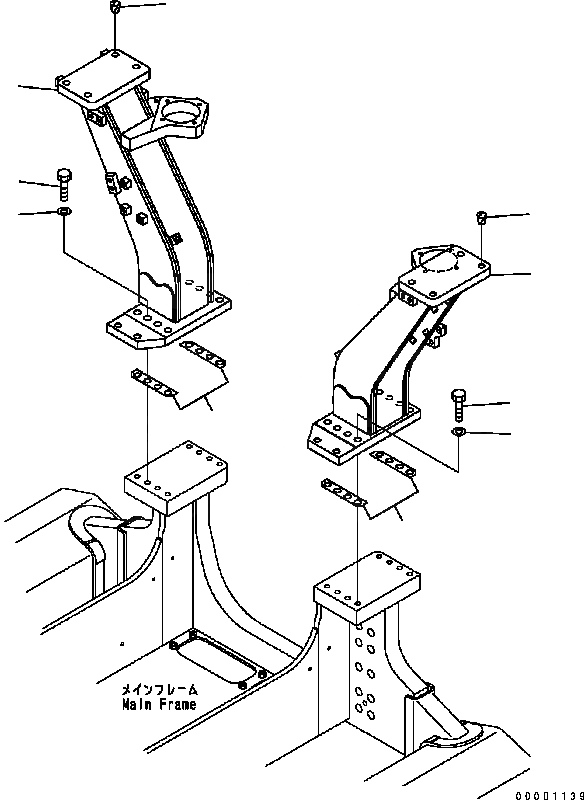 メインフレーム
Main Frame

00001139