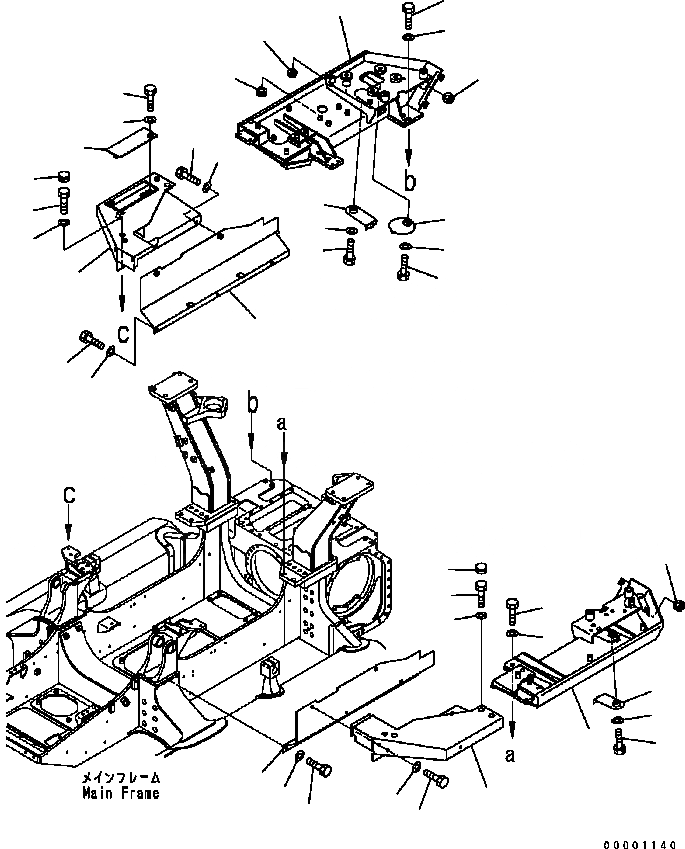 b
c
b
a
c
a
メインフレーム
Main Frame
00001140