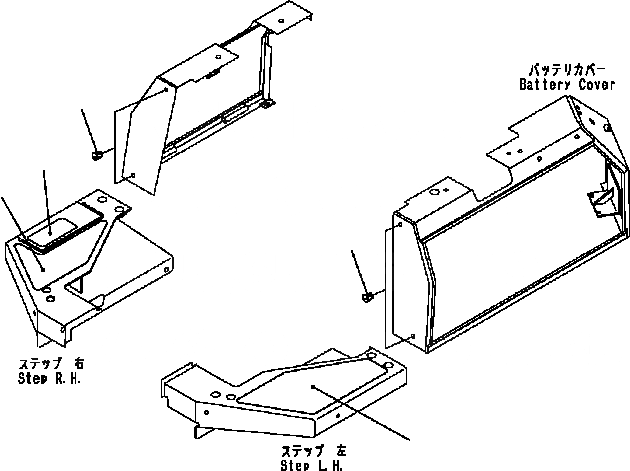 バッテリカバー
Battery Cover

ステップ 右
Step R.H.

ステップ 左
Step L.H.