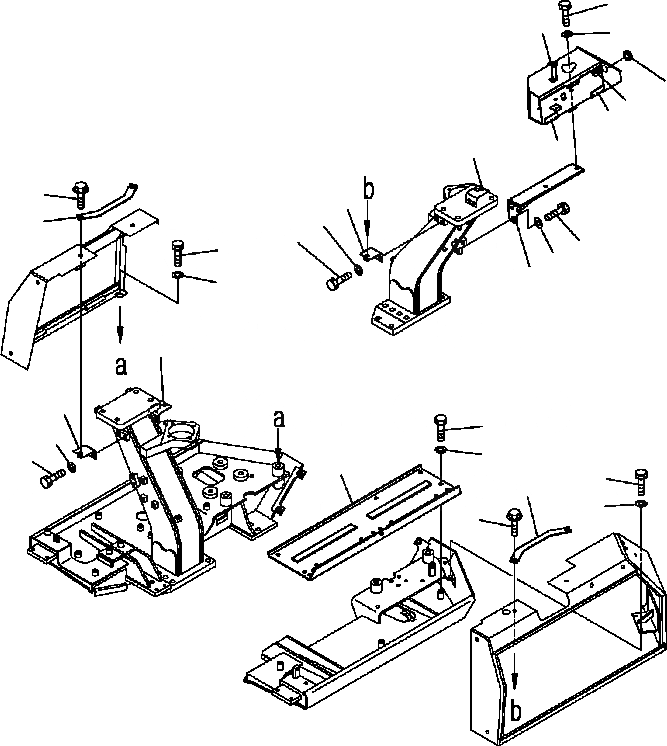 b
a
a
b