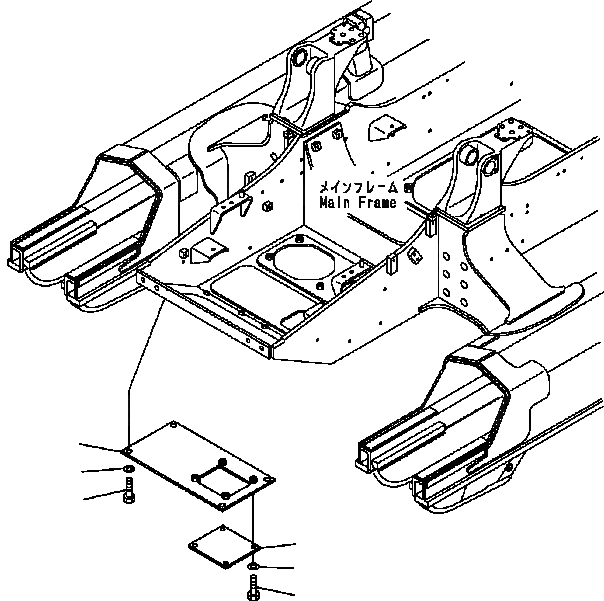 メインフレーム
Main Frame