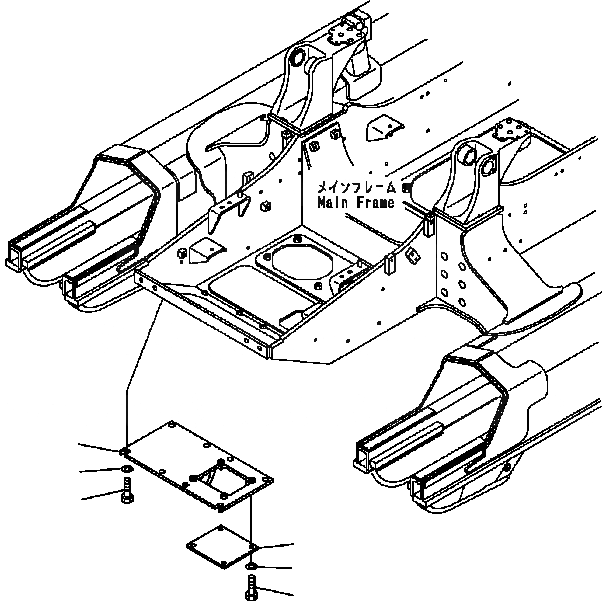 メインフレーム
Main Frame