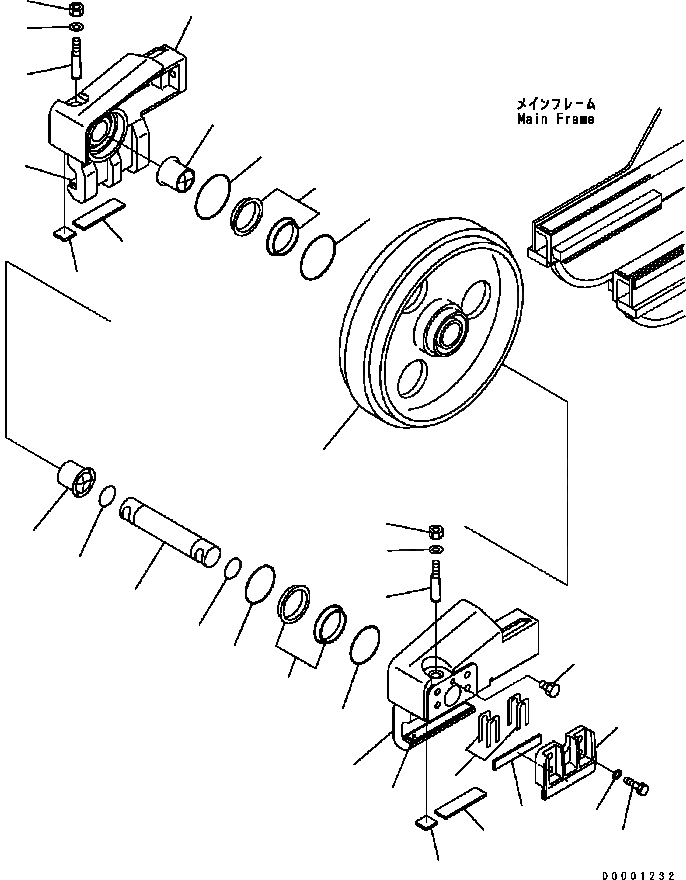 メインフレーム
Main Frame

D0001232