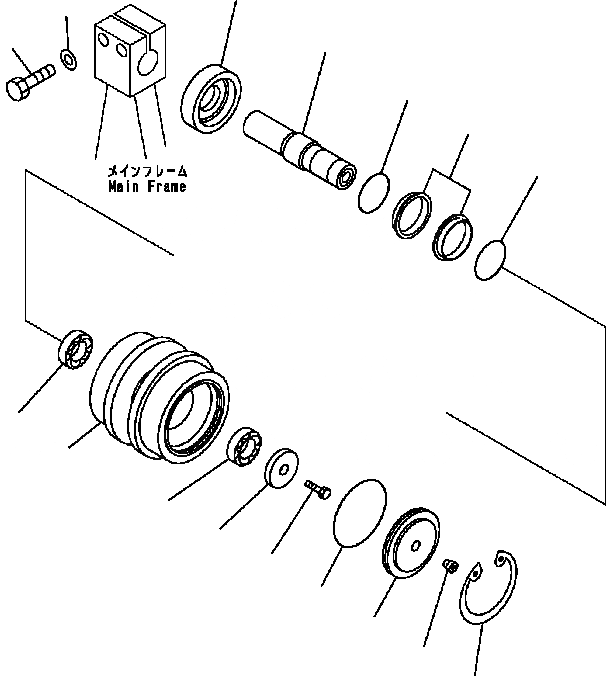 メインフレーム
Main Frame