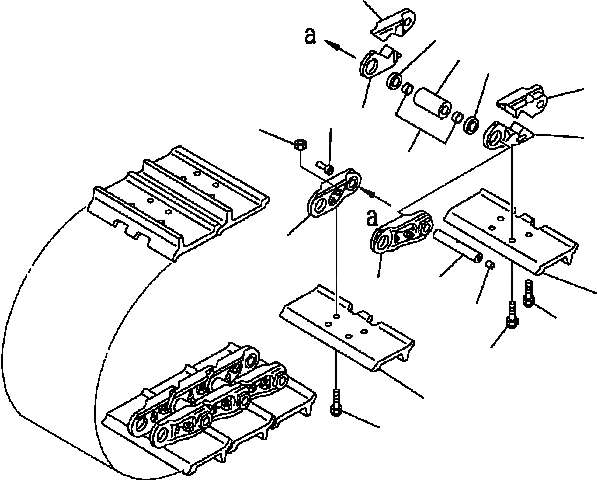 a

a