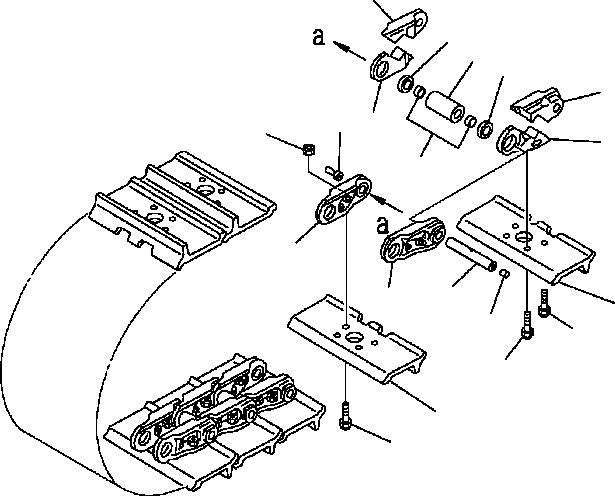 a
a