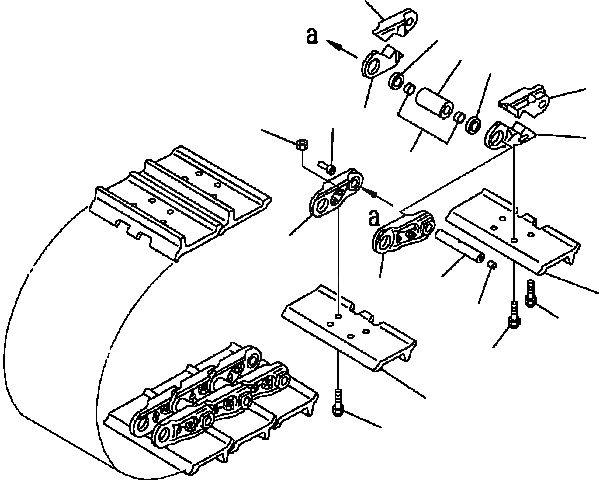 a
a