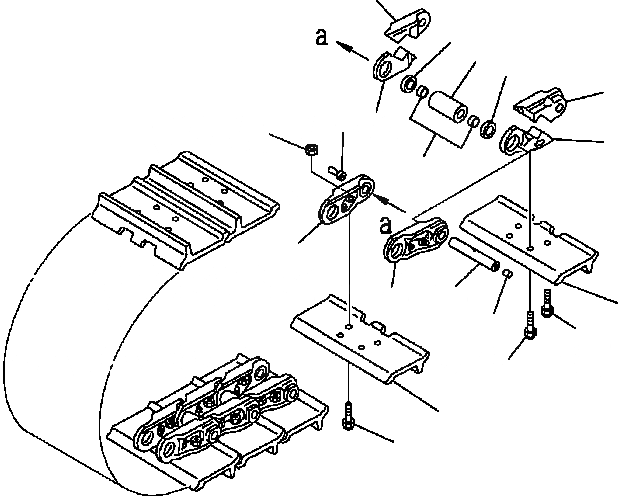 a

a