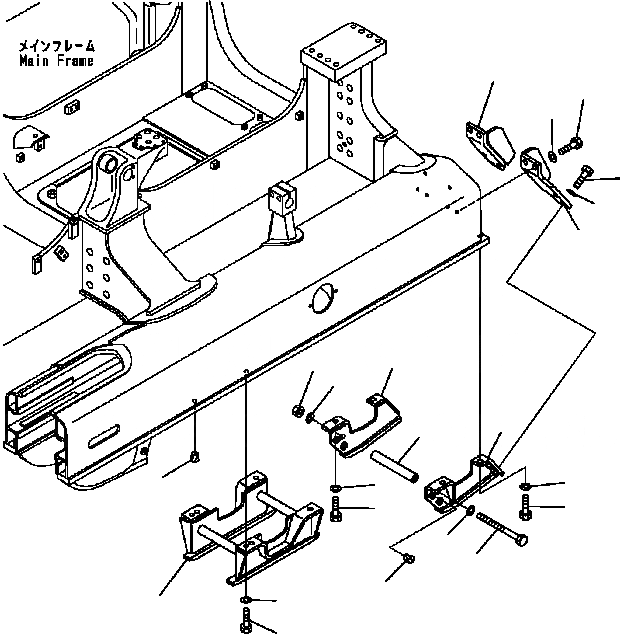 メインフレーム
Main Frame