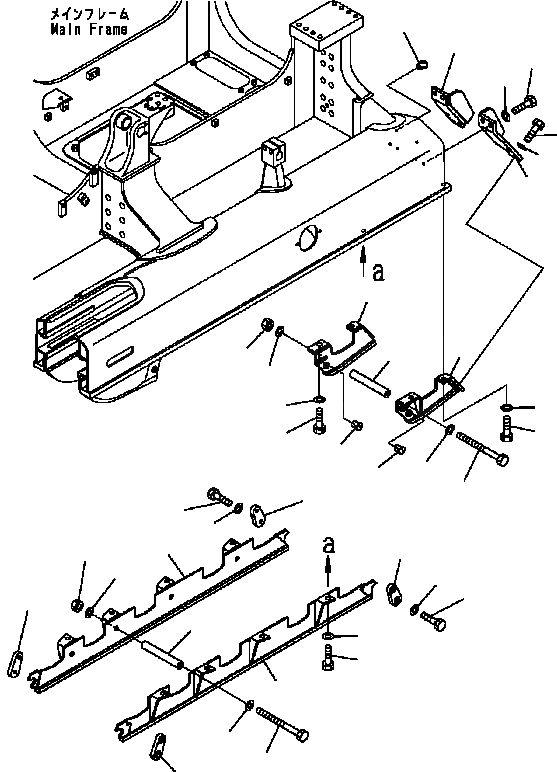 メインフレーム
Main Frame

a

a