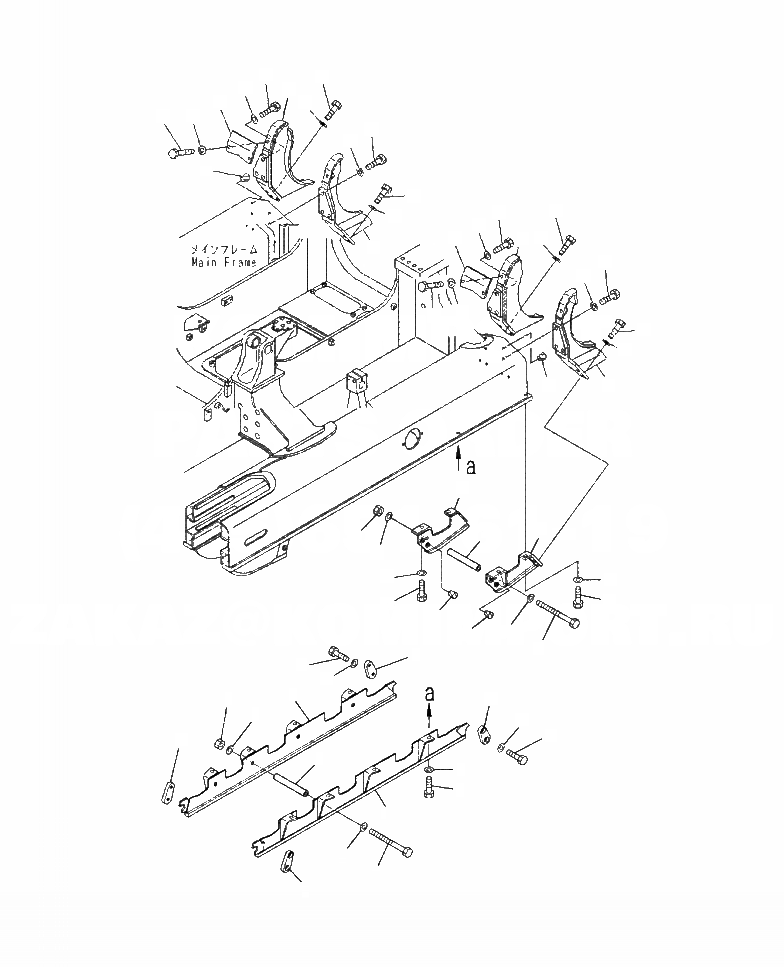 メインフレーム
Main Frame

a

a