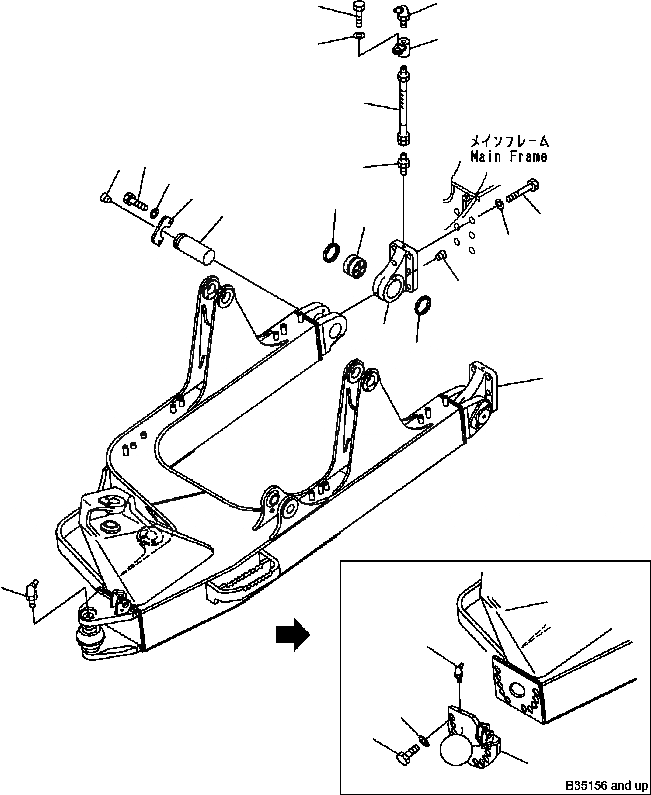 メインフレーム
Main Frame

B35156 and up