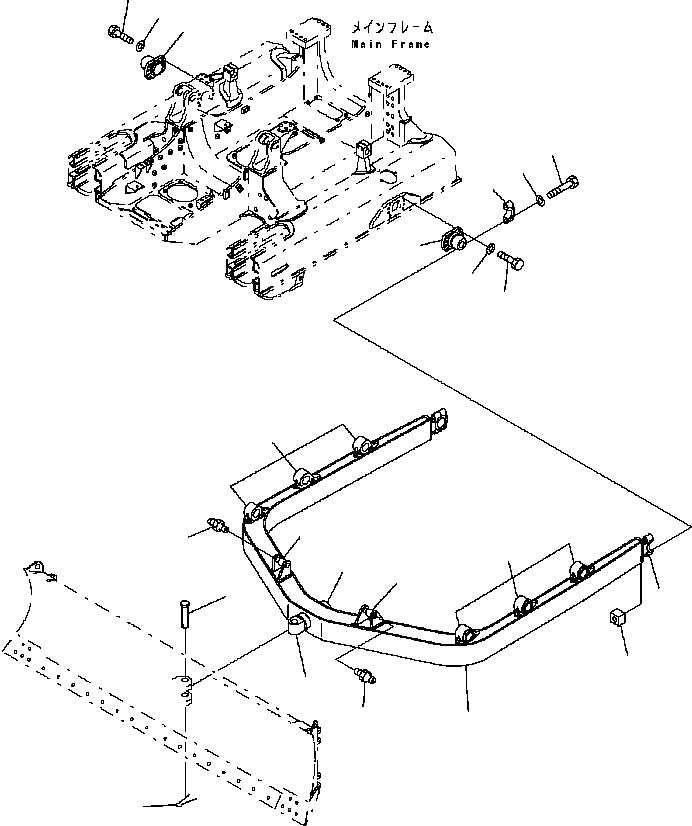 メインフレーム
Main Frame