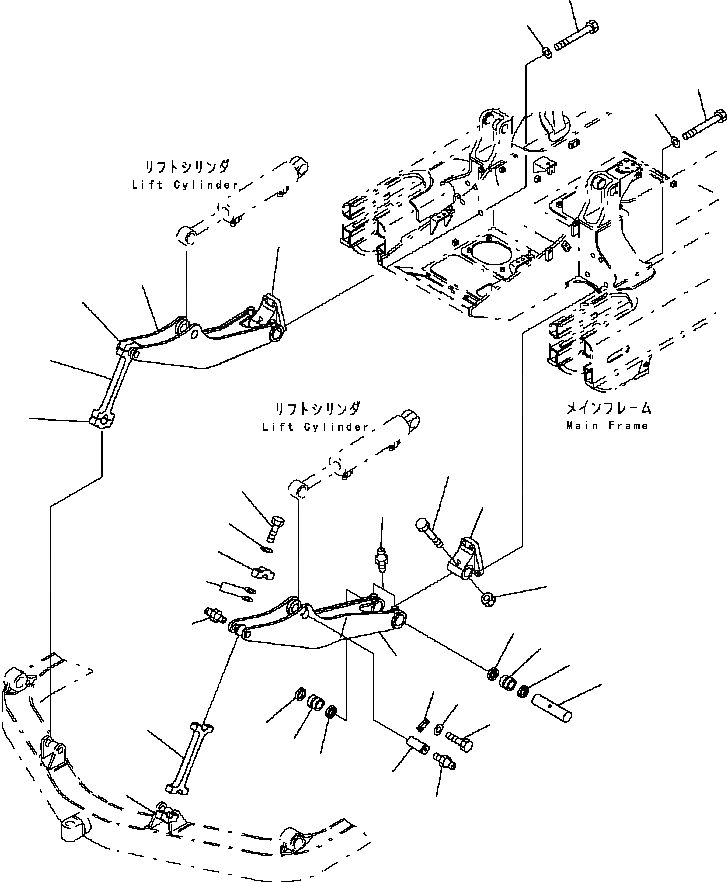 リフトシリンダ
Lift Cylinder

リフトシリンダ
Lift Cylinder

メインフレーム
Main Frame