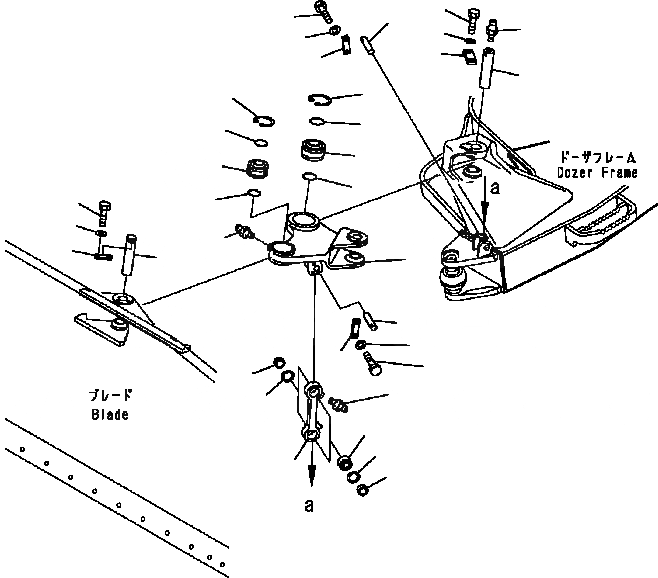 ドーザフレーA
Dozer Frame

a

ブレード
Blade

a