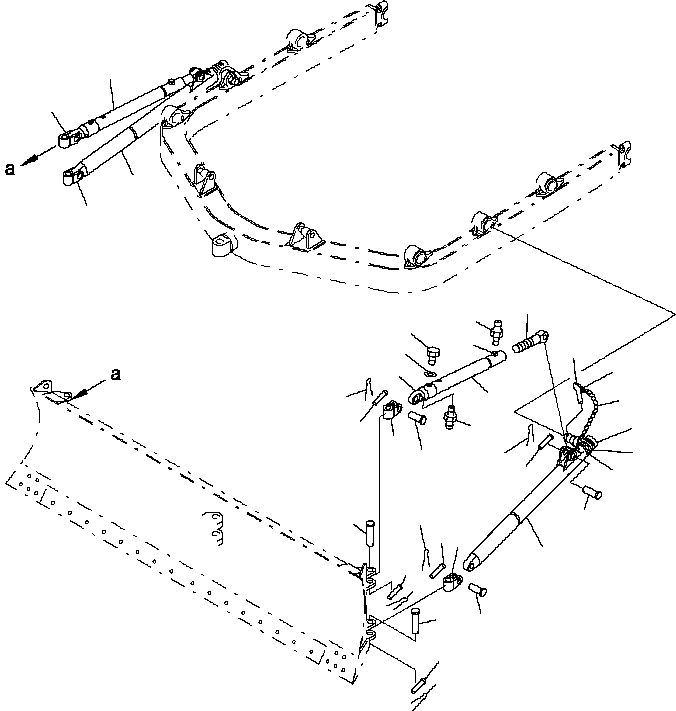 a

a