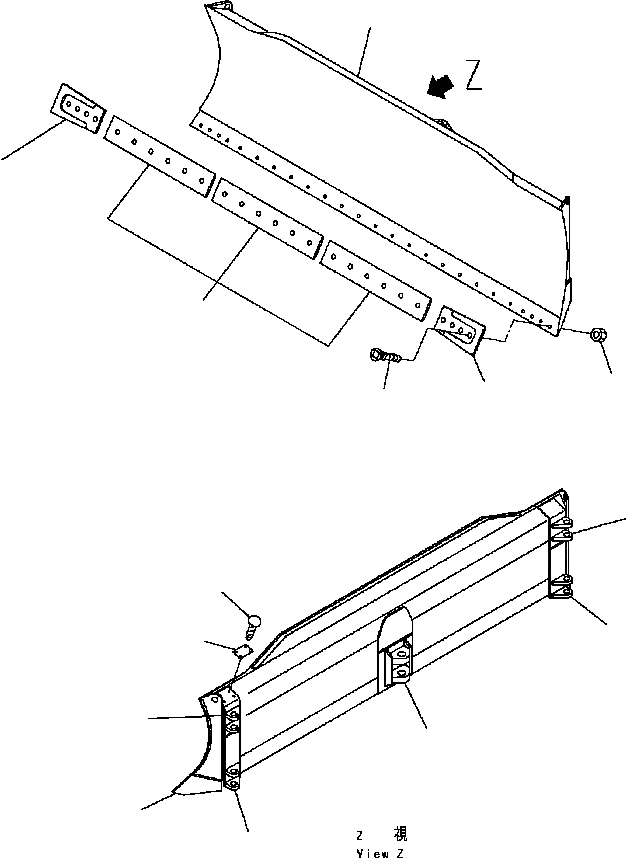 Z

Z 視
View Z