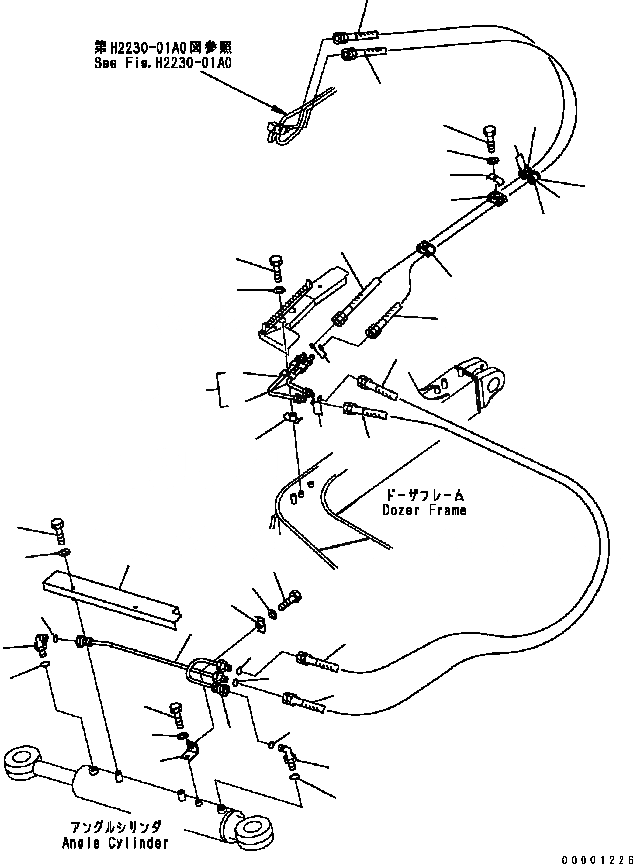 第H2230-01A0図参照
See Fig.H2230-01A0

ドーザフレーム
Dozer Frame

アングルシリンダ
Angle Cylinder

00001226