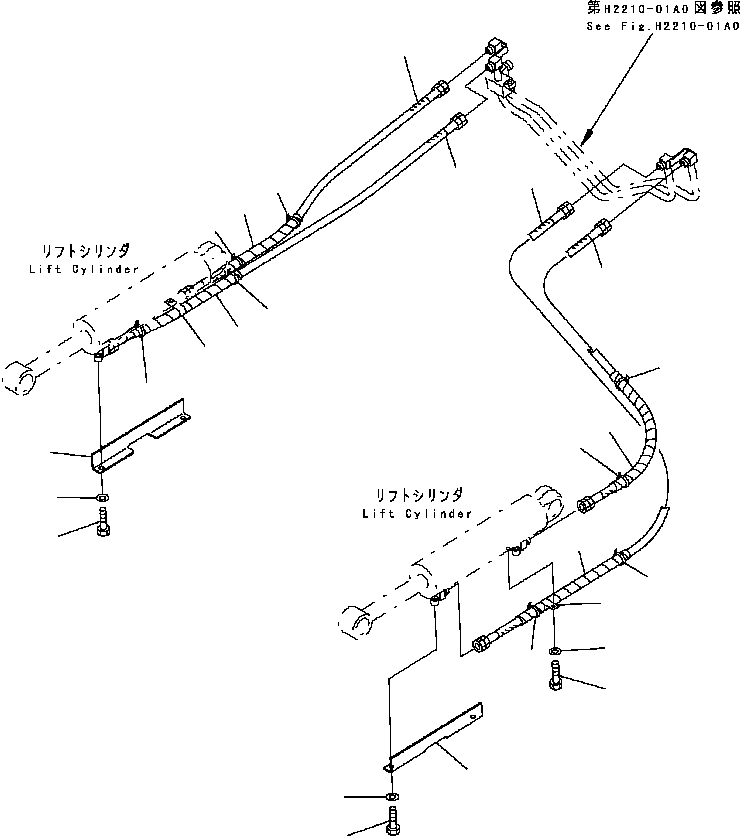 第H2210-01A0図参照
See Fig.H2210-01A0

リフトシリンダ
Lift Cylinder

リフトシリンダ
Lift Cylinder