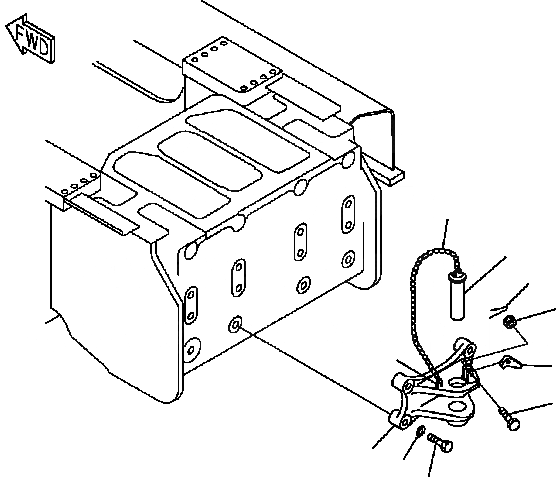 FWD