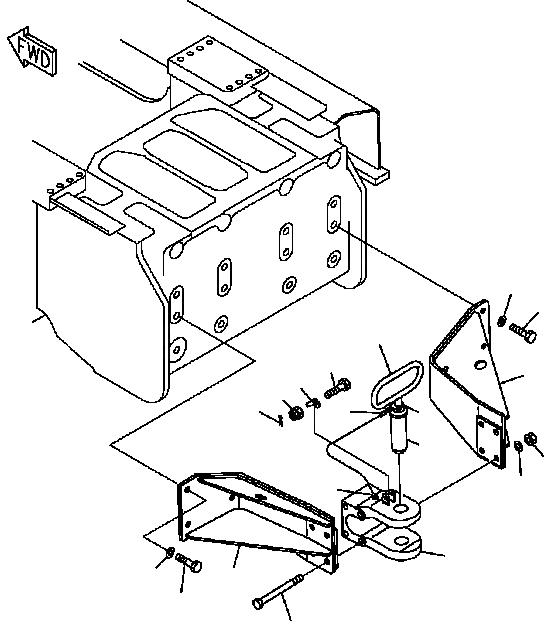 FWD