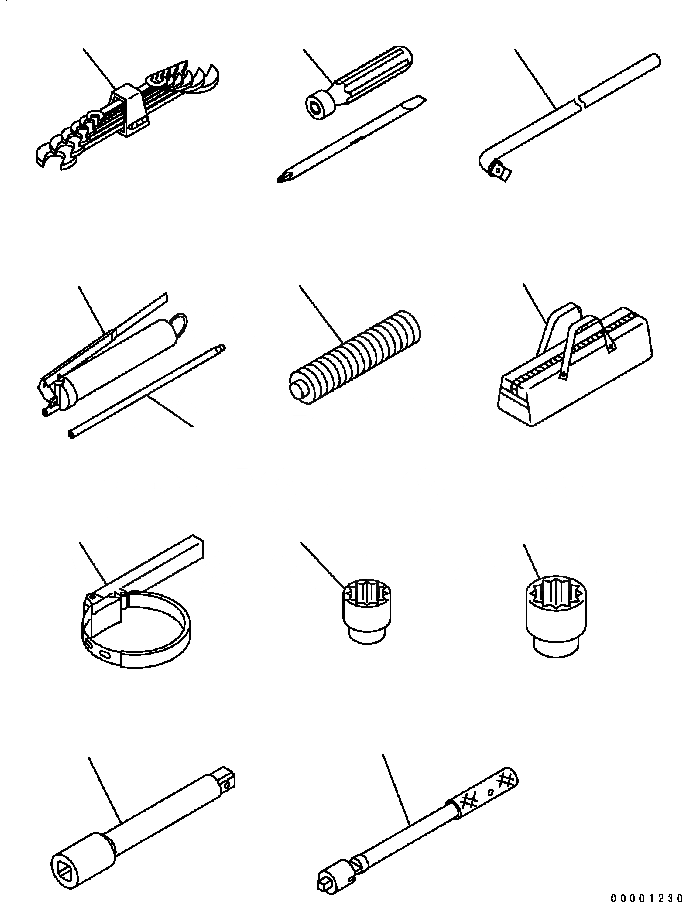 00001230