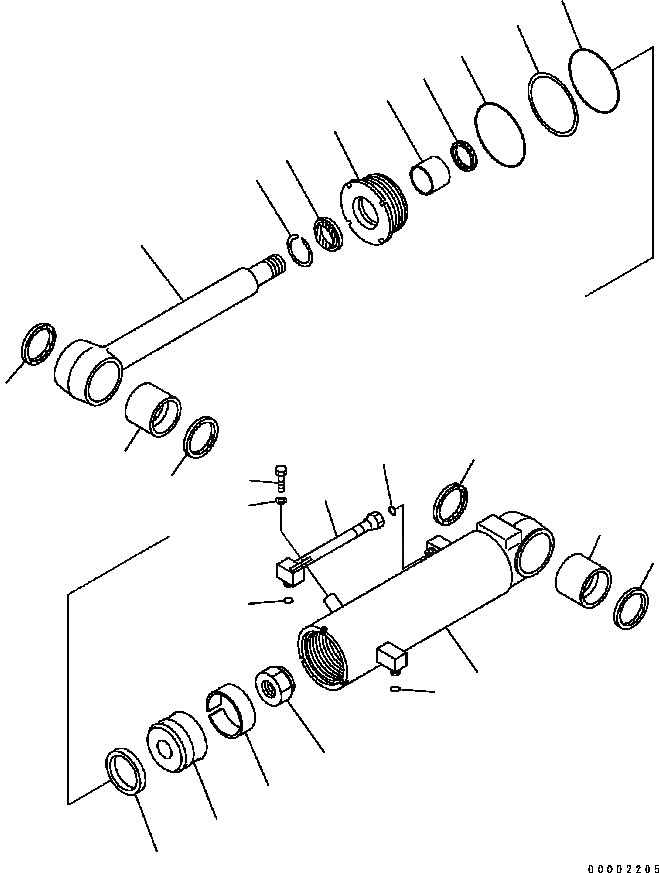 00002205