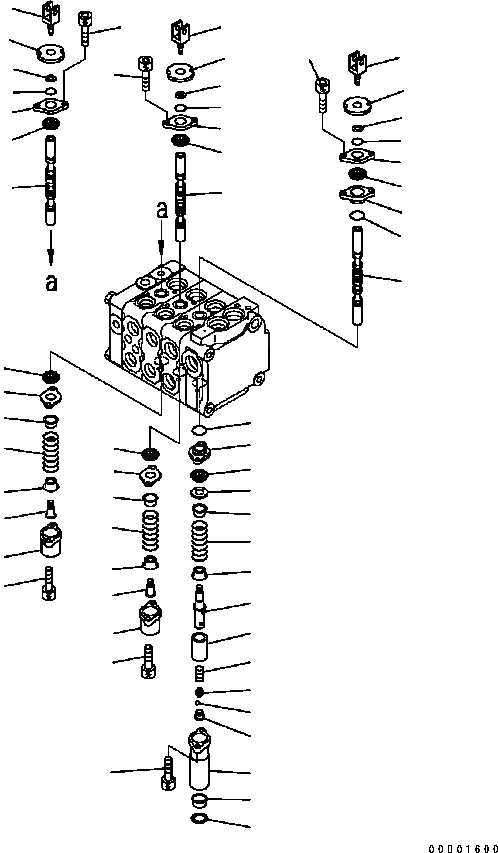 a

a

00001600