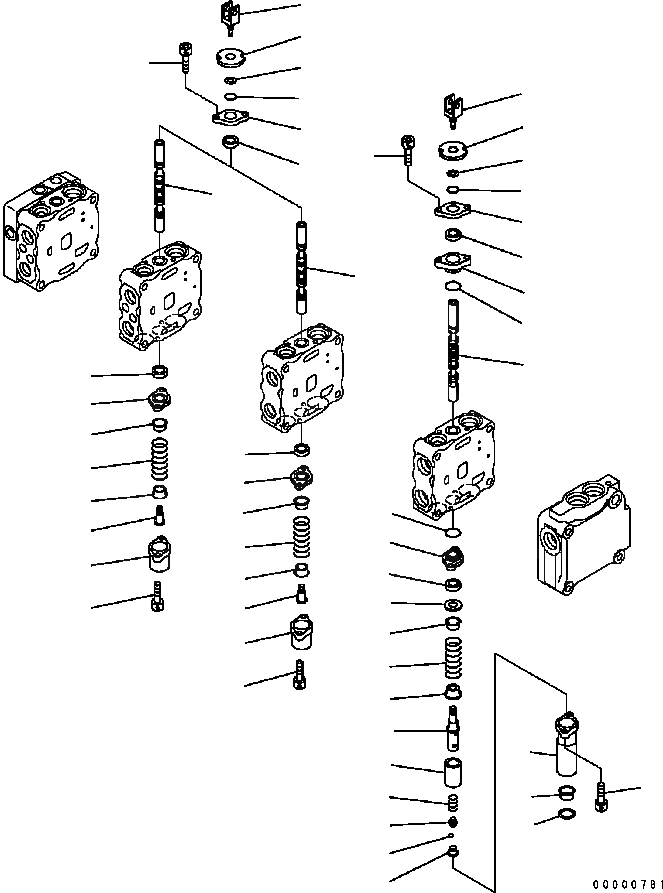 00000781