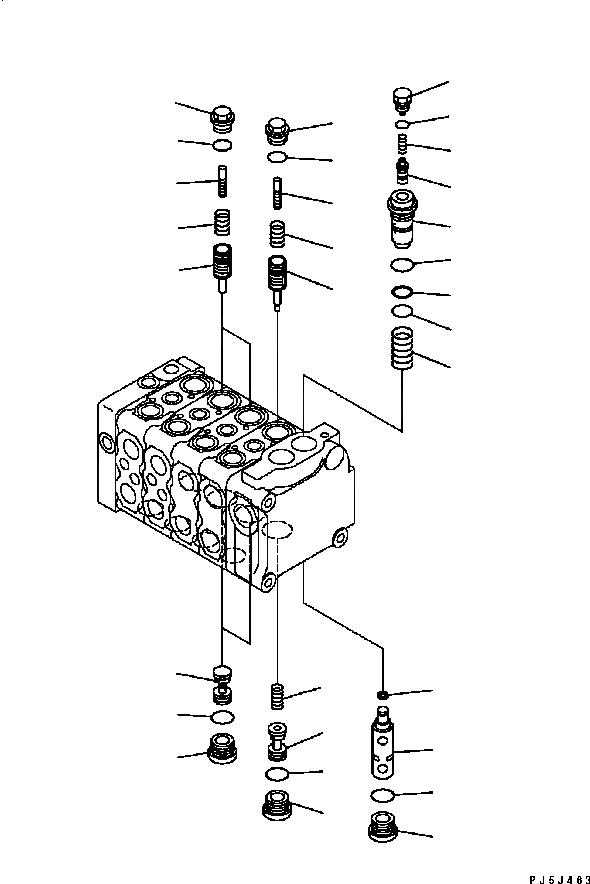 PJ5J463