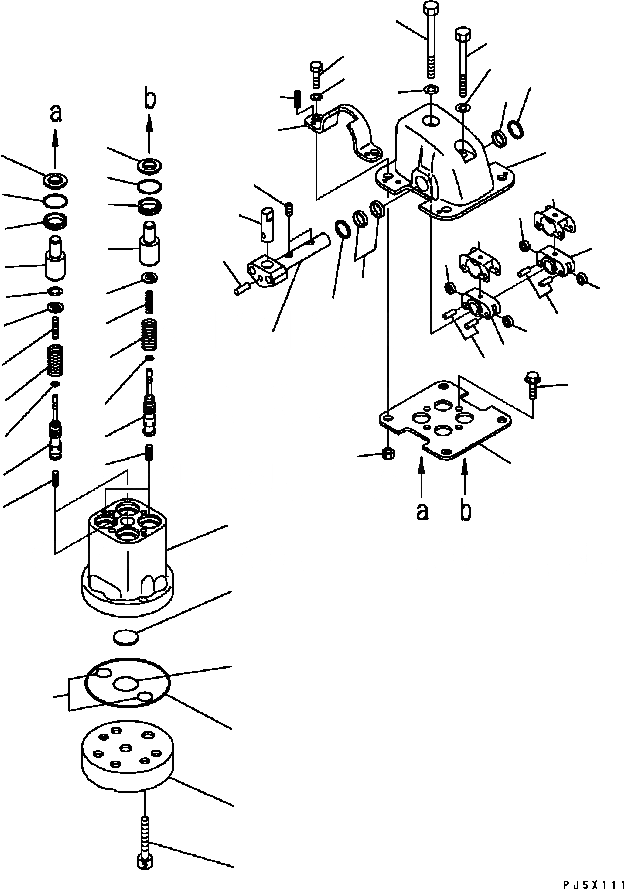 a
b
a
b
PJ5X111