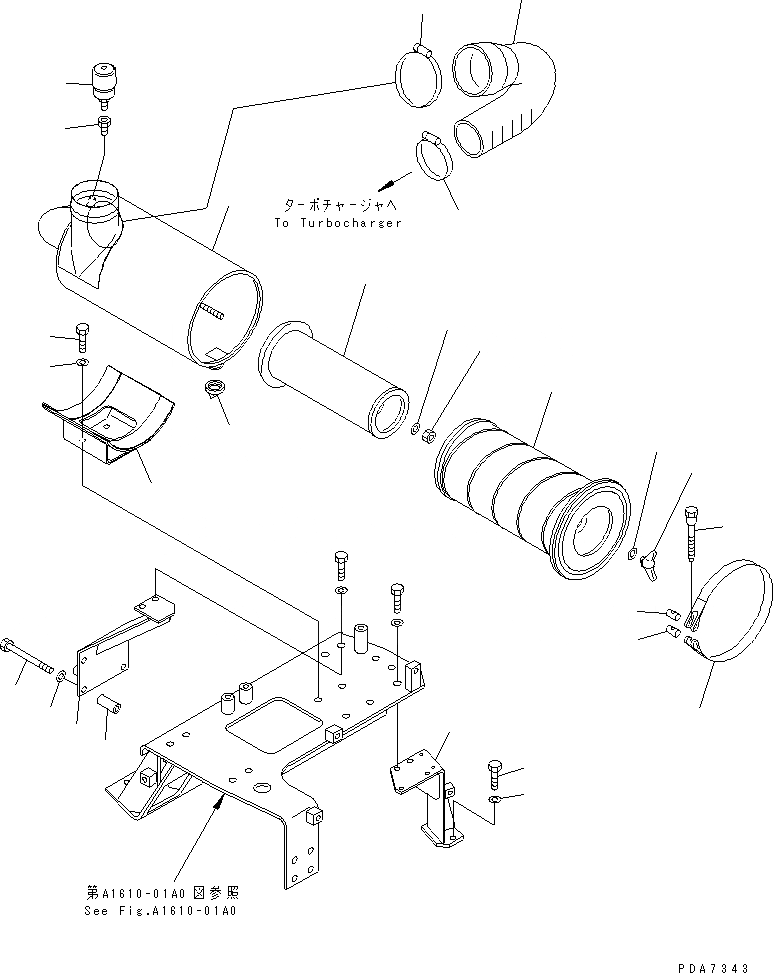 ターボチャージャへ
To Turbocharger

第A1610-01A0図参照
See Fig.A1610-01A0

PDA7343