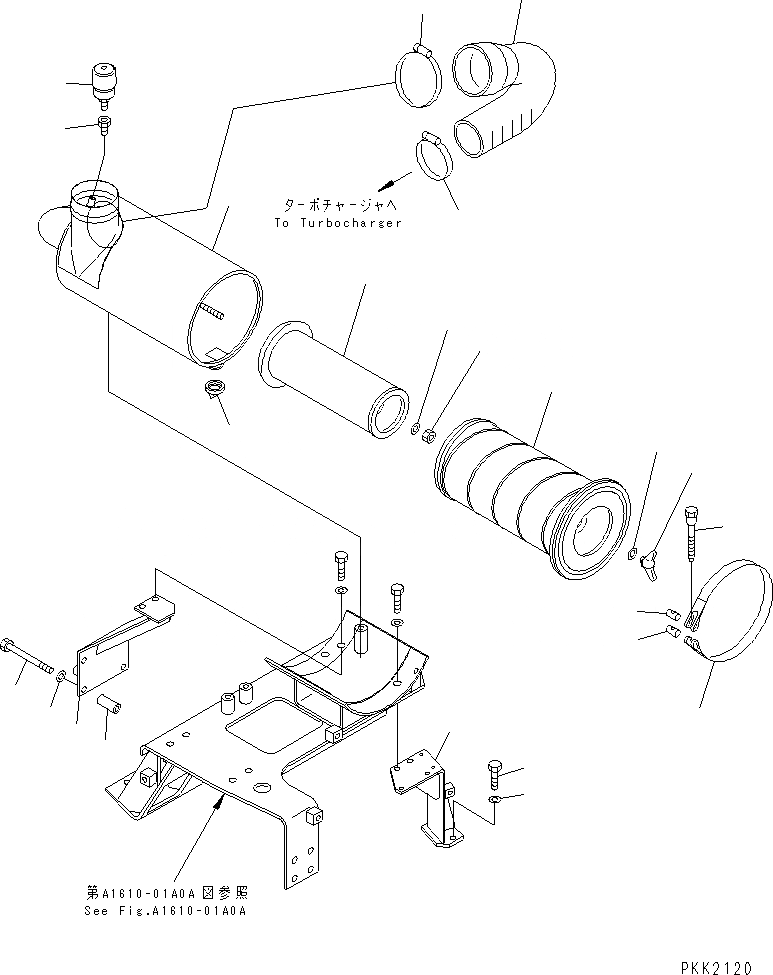 ターボチャージャへ
To Turbocharger

第A1610-01A0A図参照
See Fig.A1610-01A0A

PKK2120