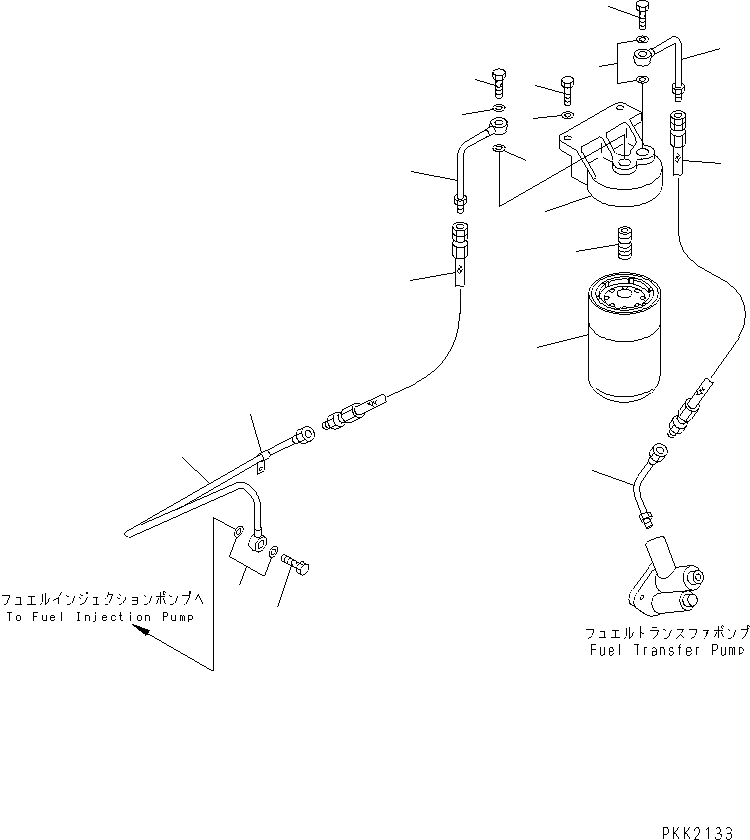 フュエルインジェクションポンプへ
To Fuel Injection Pump

フュエルトランスファポンプ
Fuel Transfer Pump

PKK2133