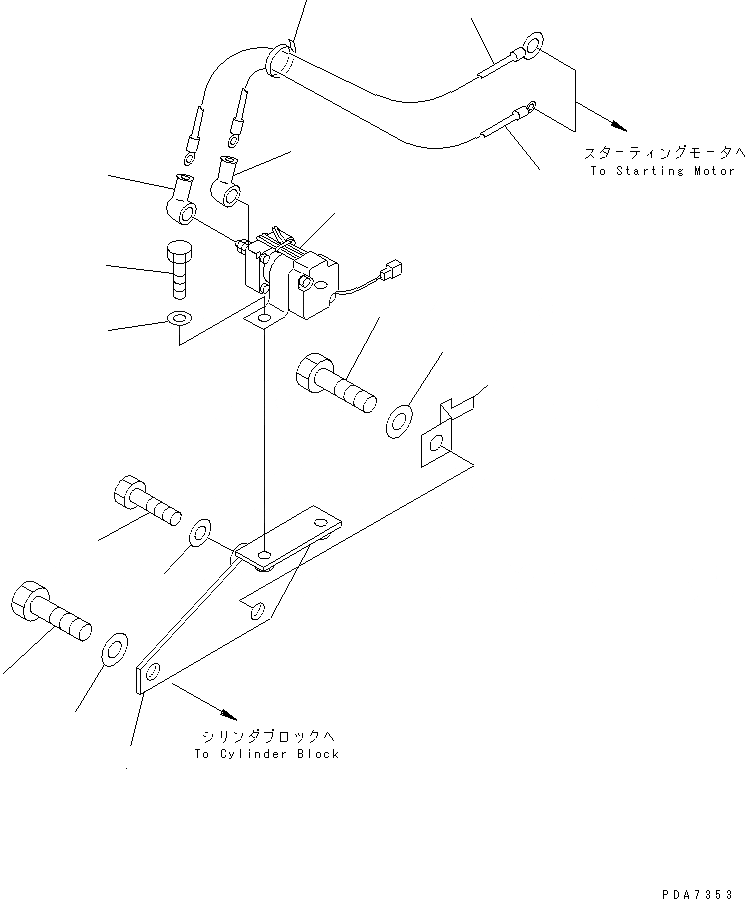 スターティングモータへ
To Starting Motor

シリンダブロックへ
To Cylinder Block

PDA7353