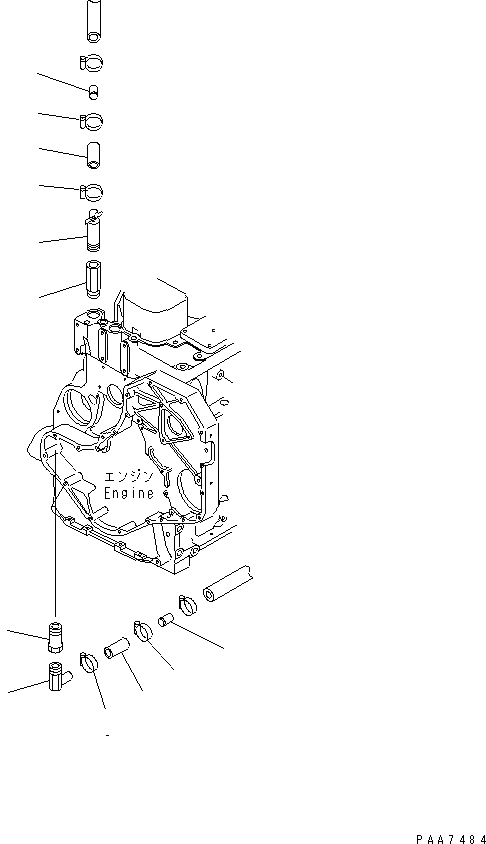 エンジン
Engine

PAA7484