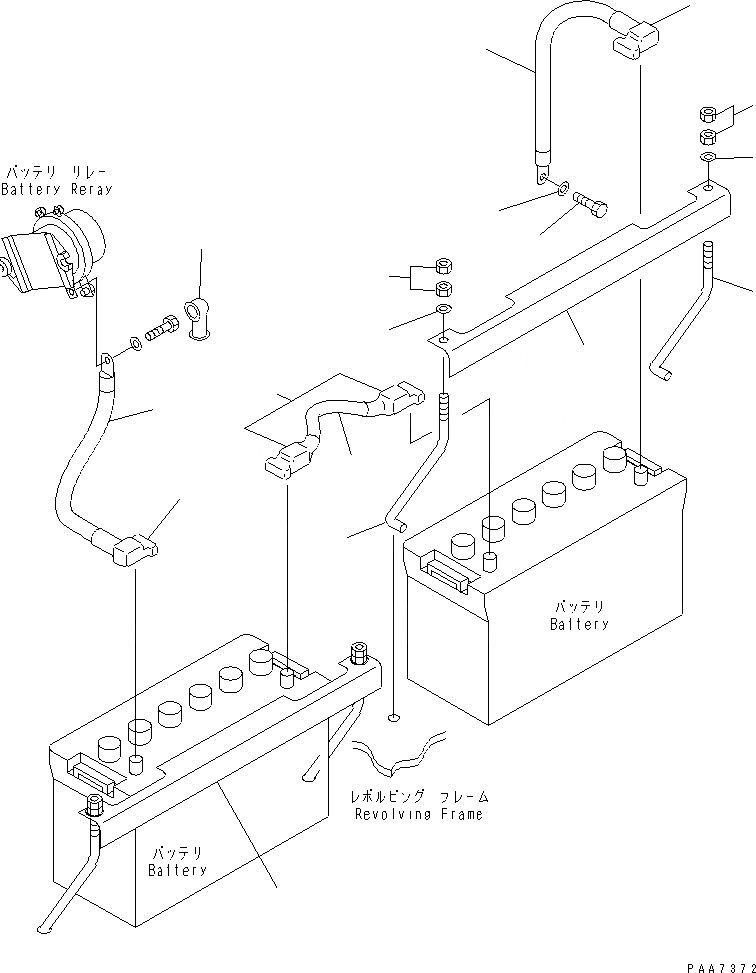 バッテリ リレー
Battery Reray

バッテリ
Battery

レボルビング フレーム
Revolving Frame

バッテリ
Battery

PAA7372