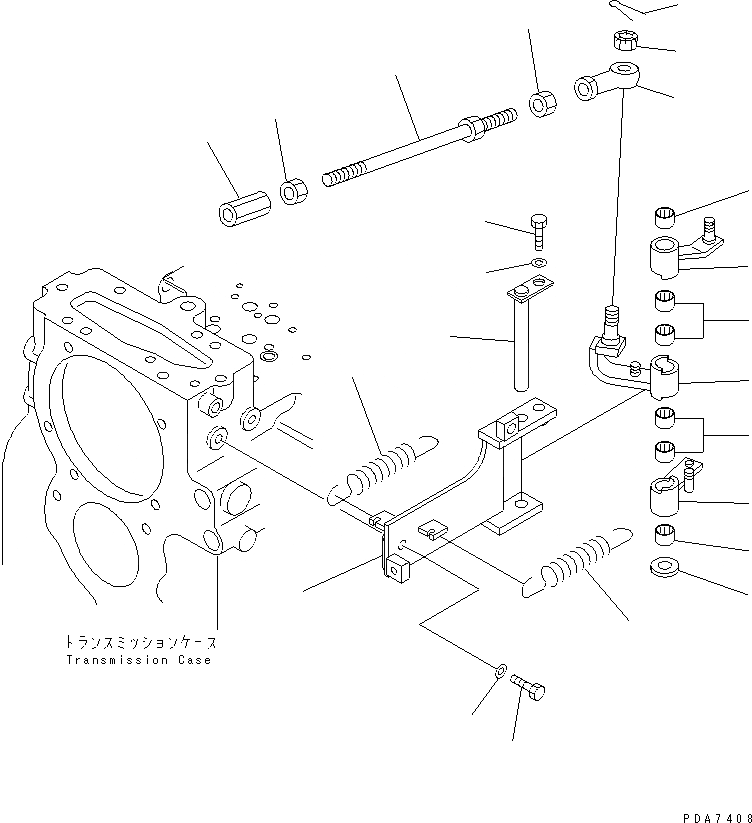 トランスミッションケース
Transmission Case

PDA7408