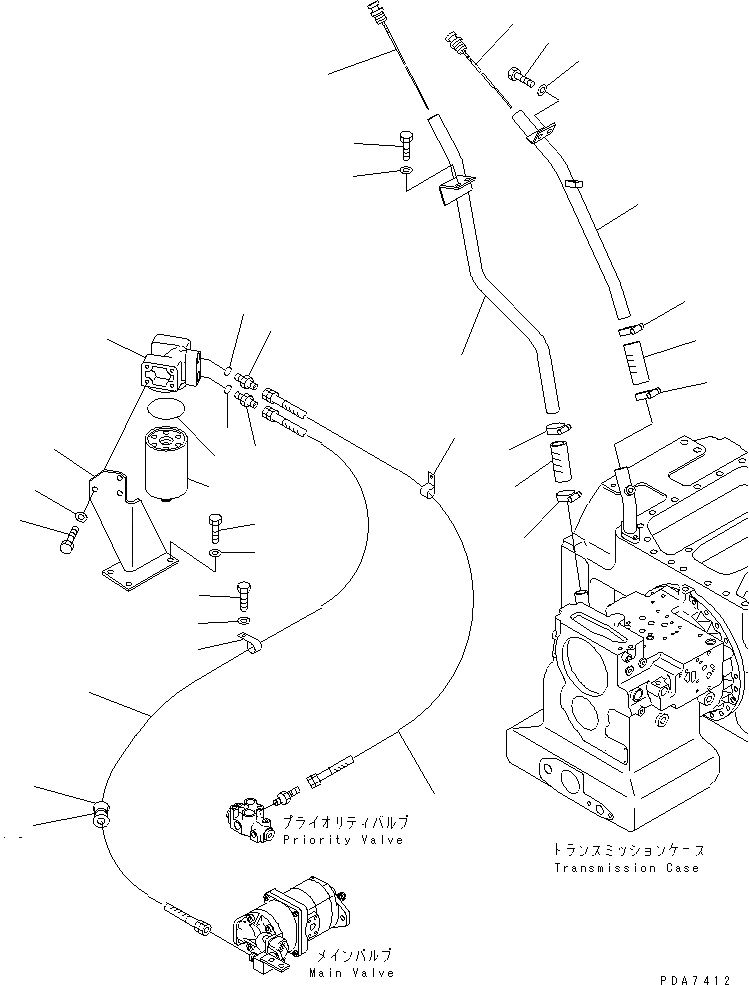 プライオリティバルブ
Priority Valve

トランスミッションケース
Transmission Case

メインバルブ
Main Valve

PDA7412