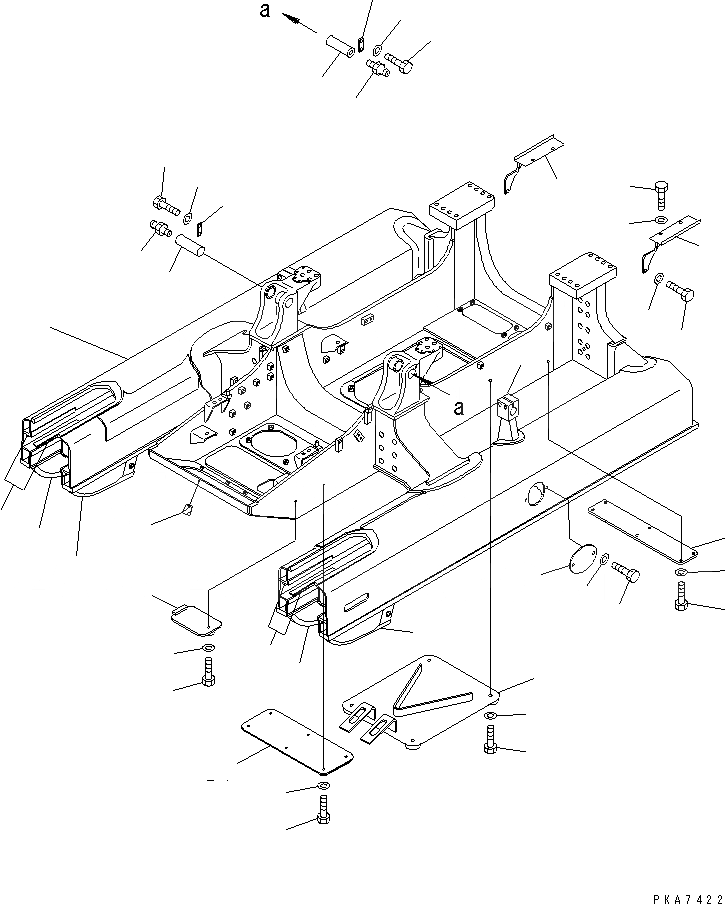 a

a

PKA7422