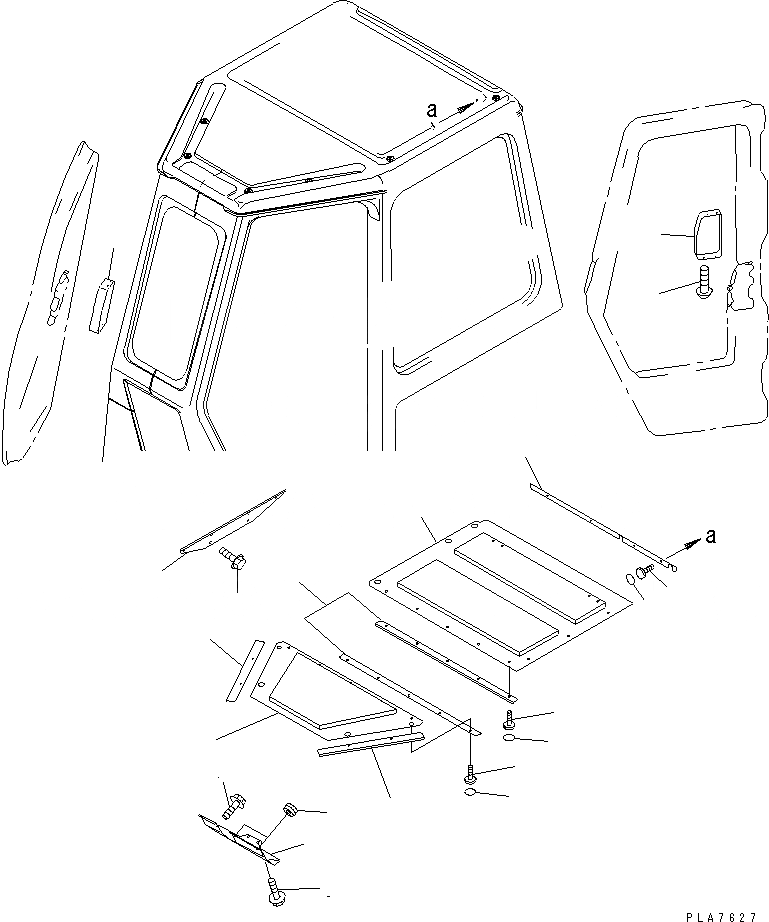 a
a
PLA7627