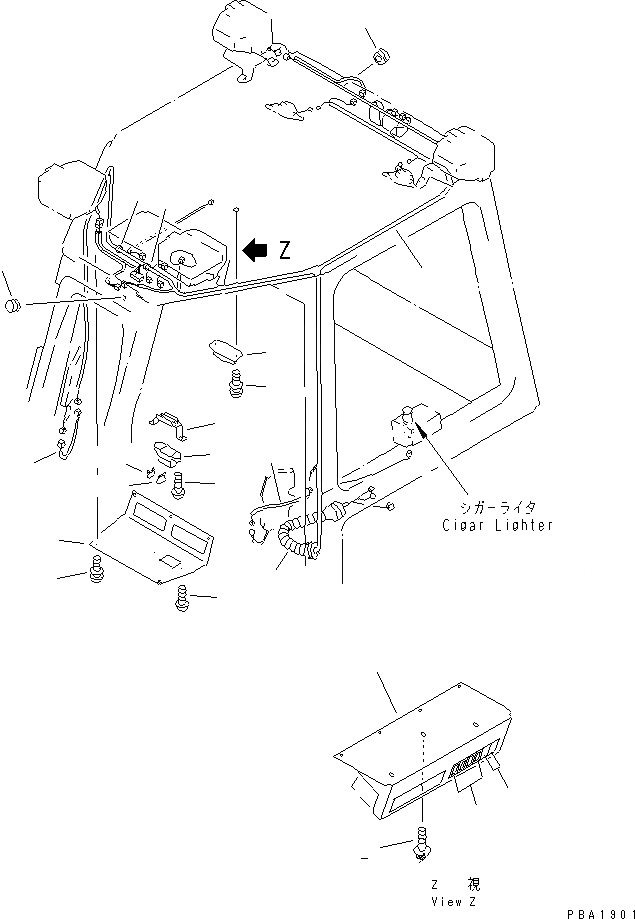 Z

シガーライタ
Cigar Lighter

Z 視
View Z

PBA1901