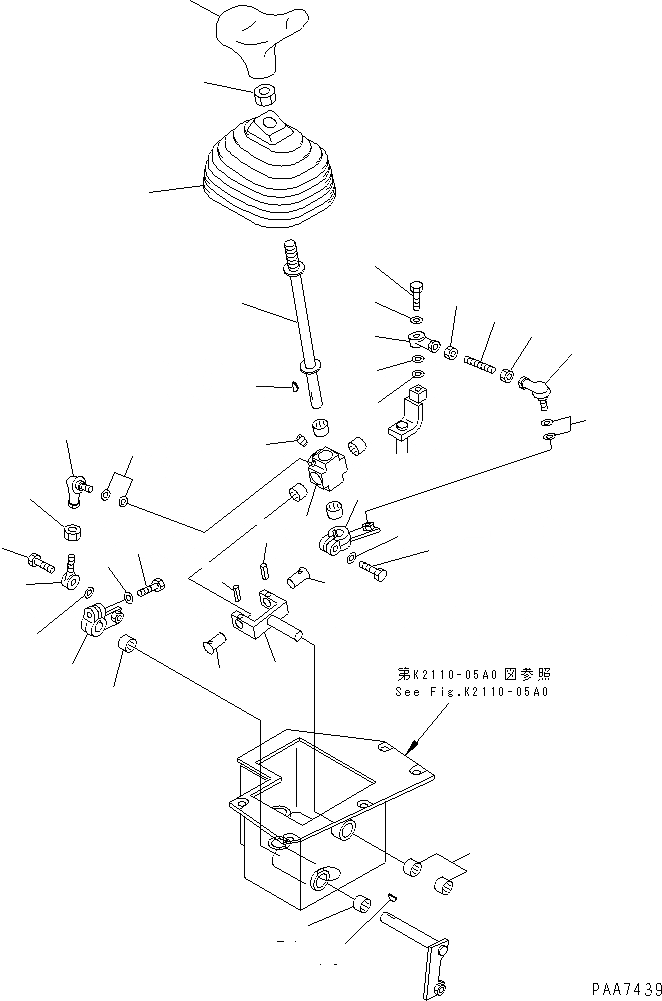 第K2110-05A0 図参照
See Fig.K2110-05A0

PAA7439