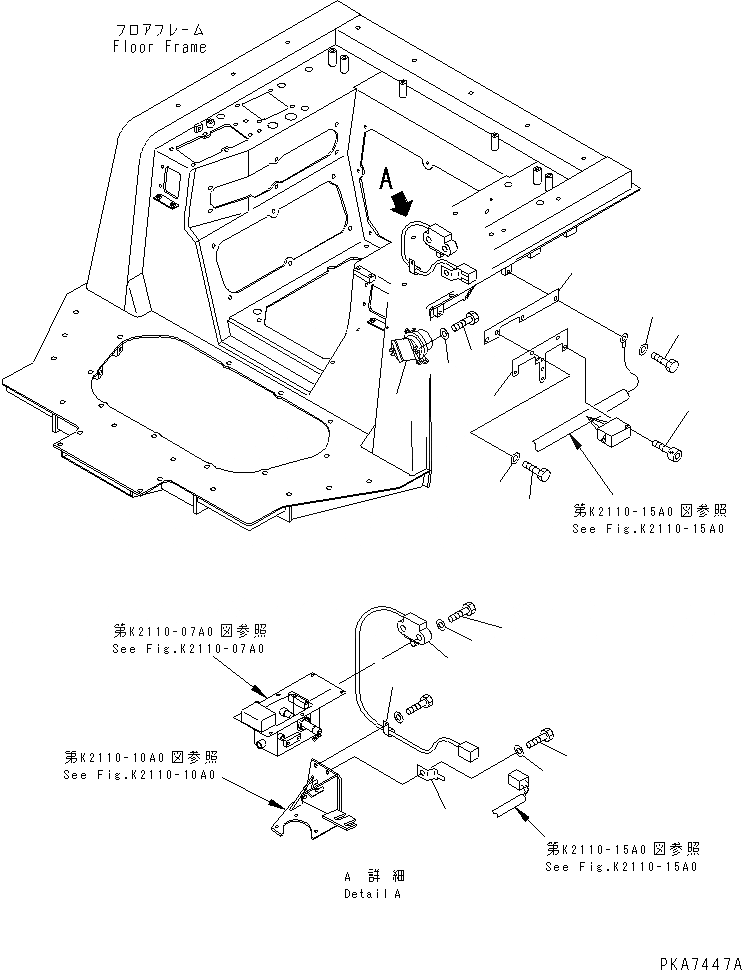 フロアフレーム
Floor Frame

A

第K2110-15A0図参照
See Fig.K2110-15A0

第K2110-07A0図参照
See Fig.K2110-07A0

第K2110-10A0図参照
See Fig.K2110-10A0

第K2110-15A0図参照
See Fig.K2110-15A0

A 詳細
Detail A

PKA7447A