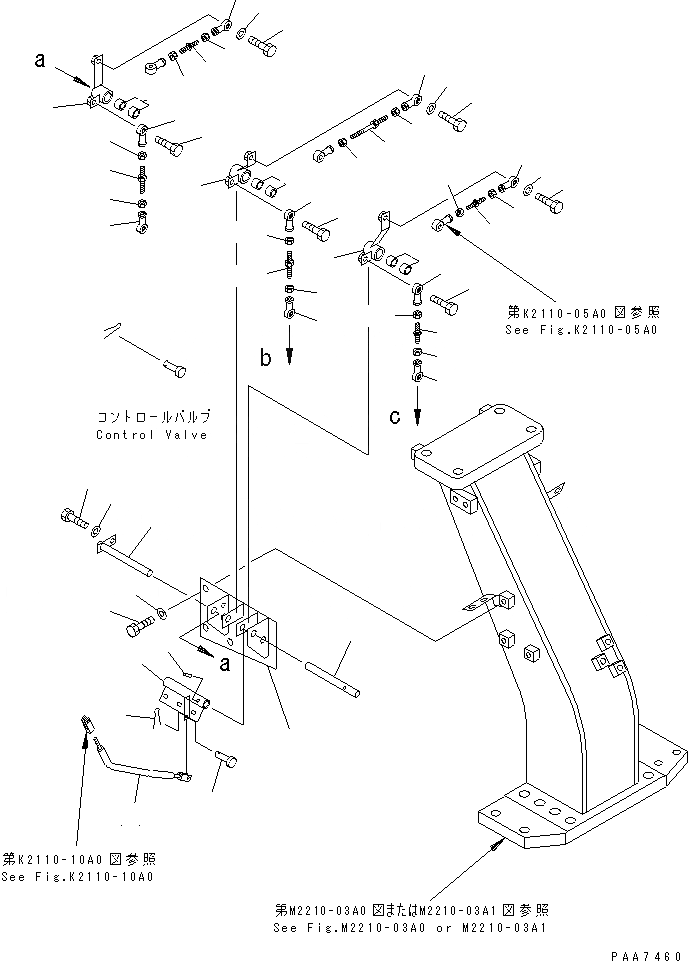 a

第K2110-05A0 図参照
See Fig.K2110-05A0

b

c

コントロールバルブ
Control Valve

a

第K2110-10A0 図参照
See Fig.K2110-10A0

第M2210-03A0 図またはM2210-03A1 図参照
See Fig.M2210-03A0 or M2210-03A1

PAA7460