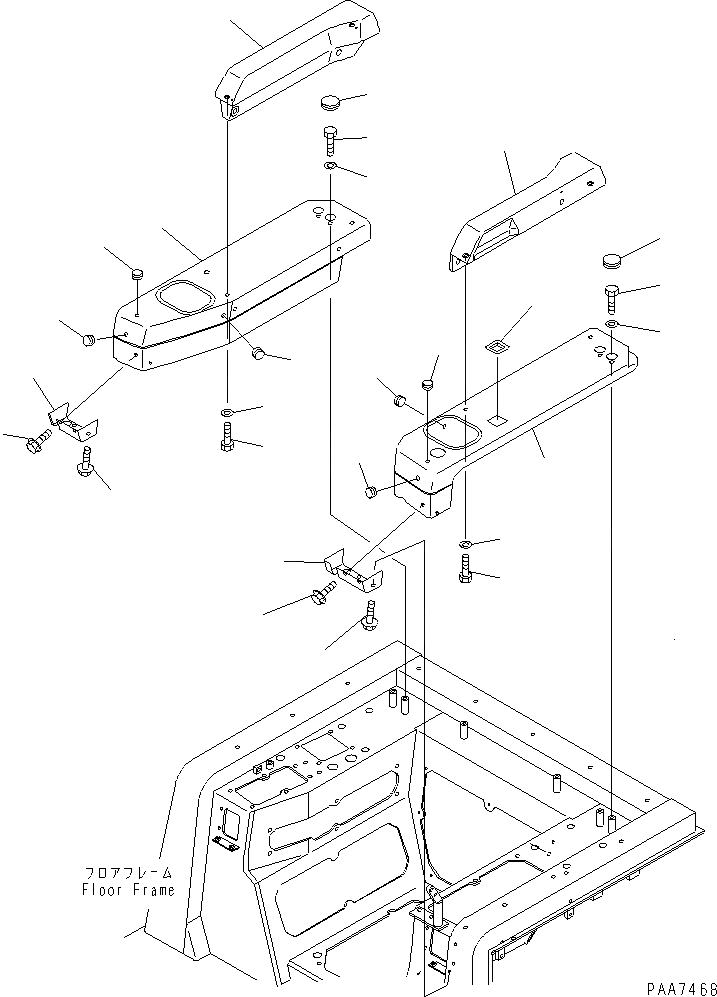 フロアフレーム
Floor Frame

PAA7468