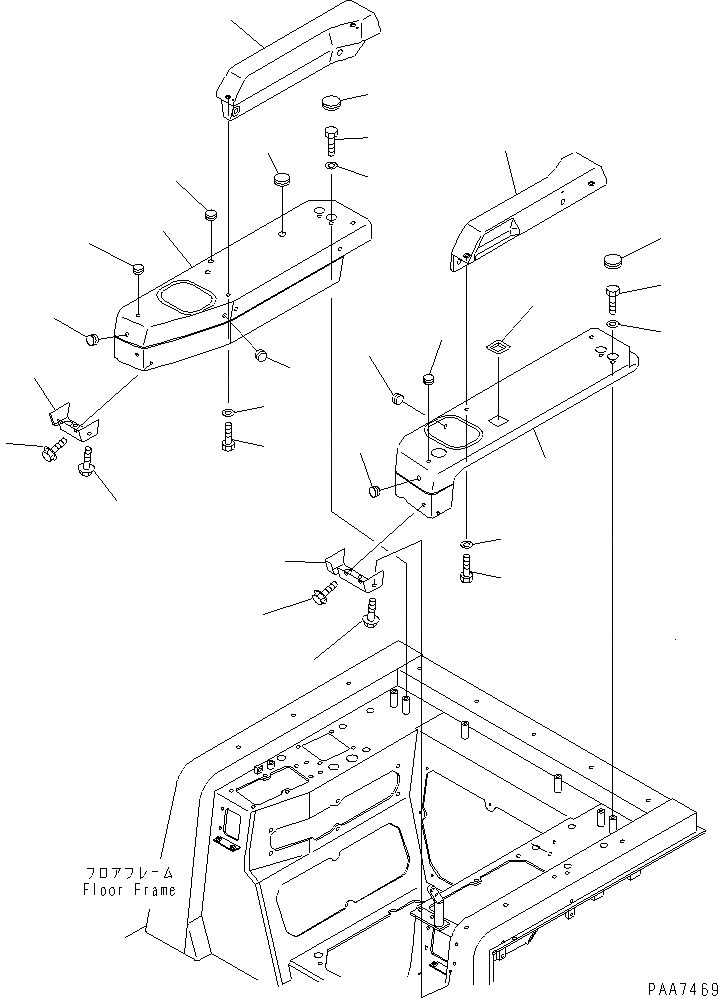 フロアフレーム
Floor Frame

PAA7469