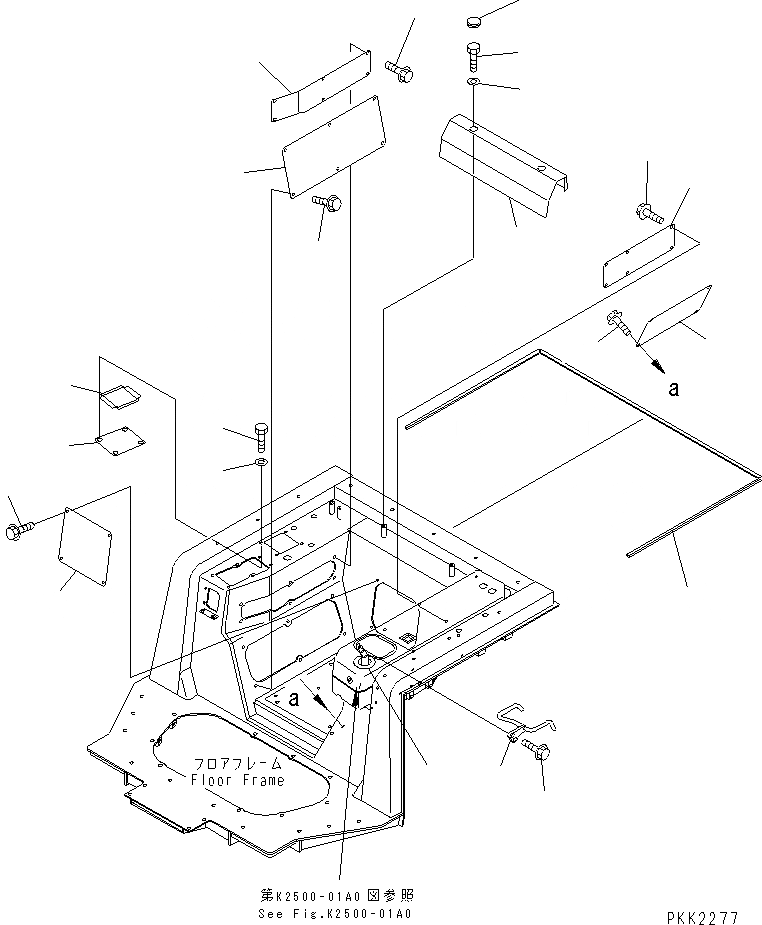 a

a

フロアフレーム
Floor Frame

第K2500-01A0図参照
See Fig.K2500-01A0

PKK2277