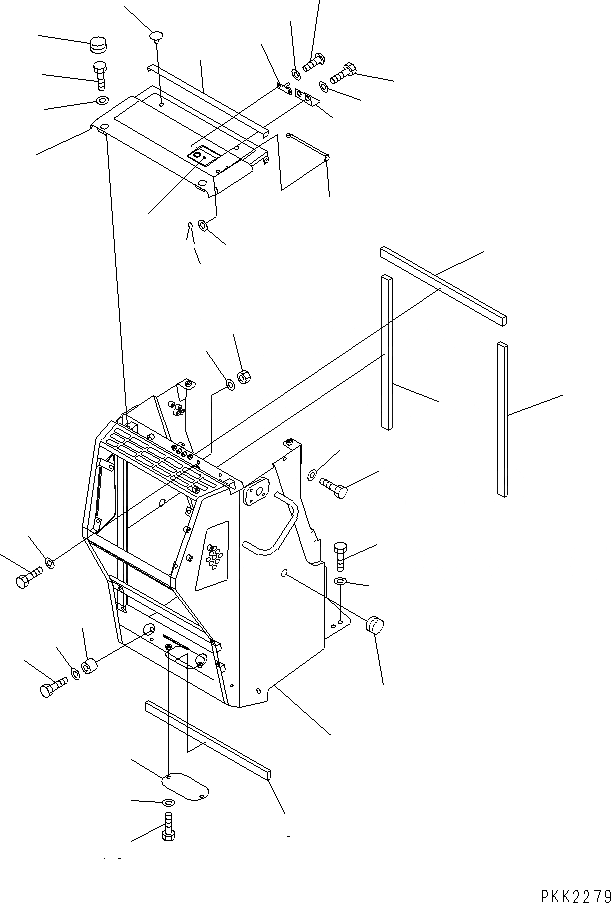 PKK2279