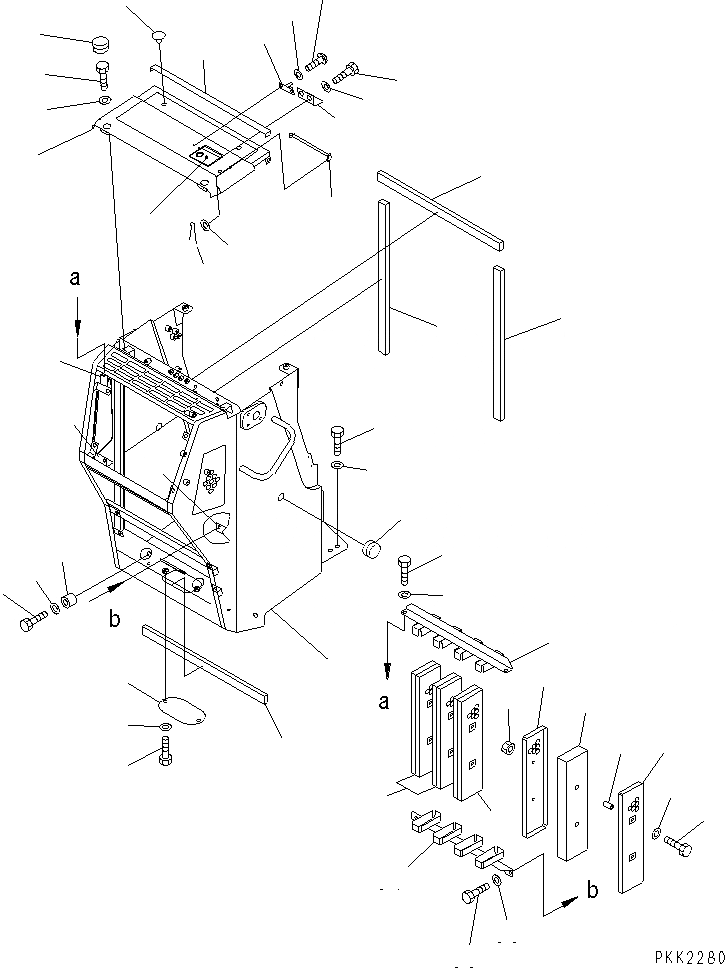 a
b
a
b
PKK2280